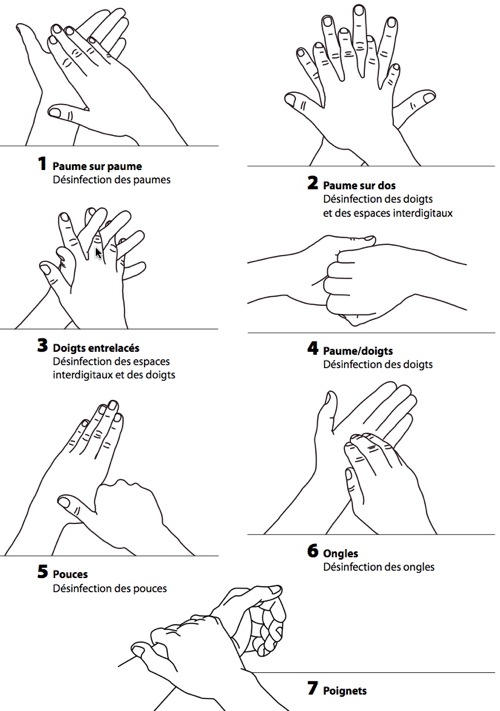 1 Paume sur paume
Désinfection des paumes

2 Paume sur dos
Désinfection des doigts et des espaces interdigitaux

3 Doigts entrelacés
Désinfection des espaces interdigitaux et des doigts

4 Paume/doigts
Désinfection des doigts

5 Pouces
Désinfection des pouces

6 Ongles
Désinfection des ongles

7 Poignets